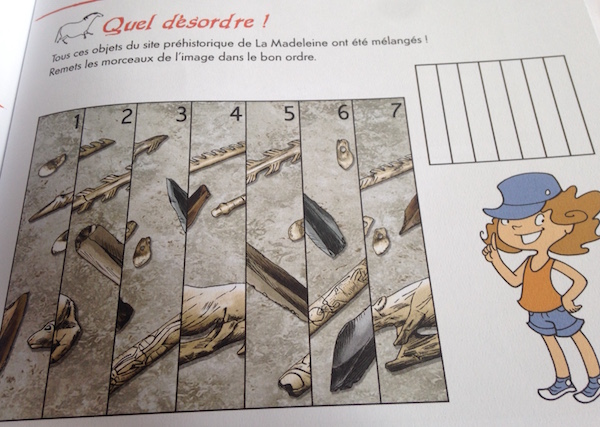 Quel désordre !

Tous ces objets du site préhistorique de La Madeleine ont été mélangés ! Remets les morceaux de l'image dans le bon ordre.

1 2 3 4 5 6 7